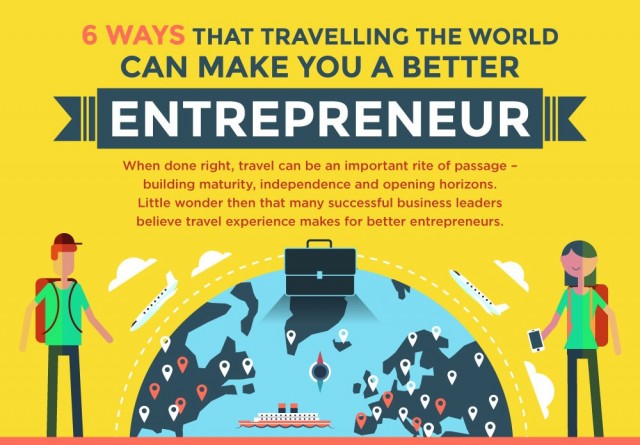 6 WAYS THAT TRAVELLING THE WORLD CAN MAKE YOU A BETTER

ENTREPRENEUR

When done right, travel can be an important rite of passage – building maturity, independence and opening horizons. Little wonder then that many successful business leaders believe travel experience makes for better entrepreneurs.