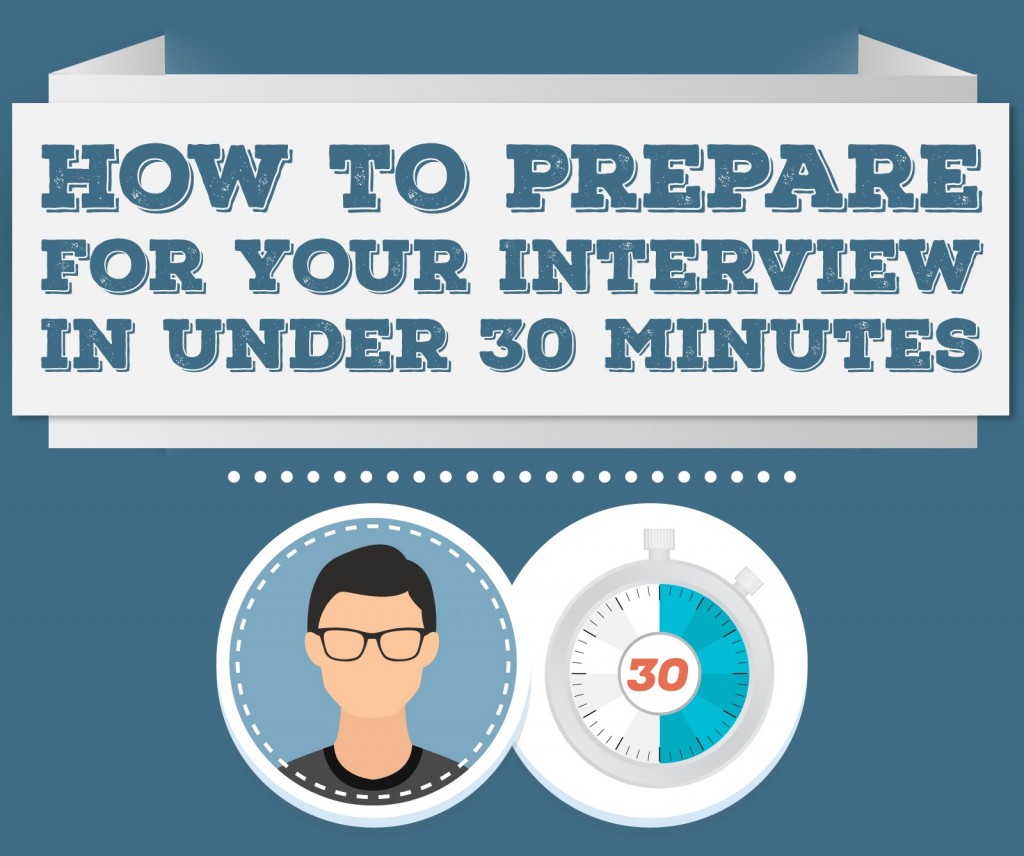 HOW TO PREPARE FOR YOUR INTERVIEW IN UNDER 30 MINUTES

30